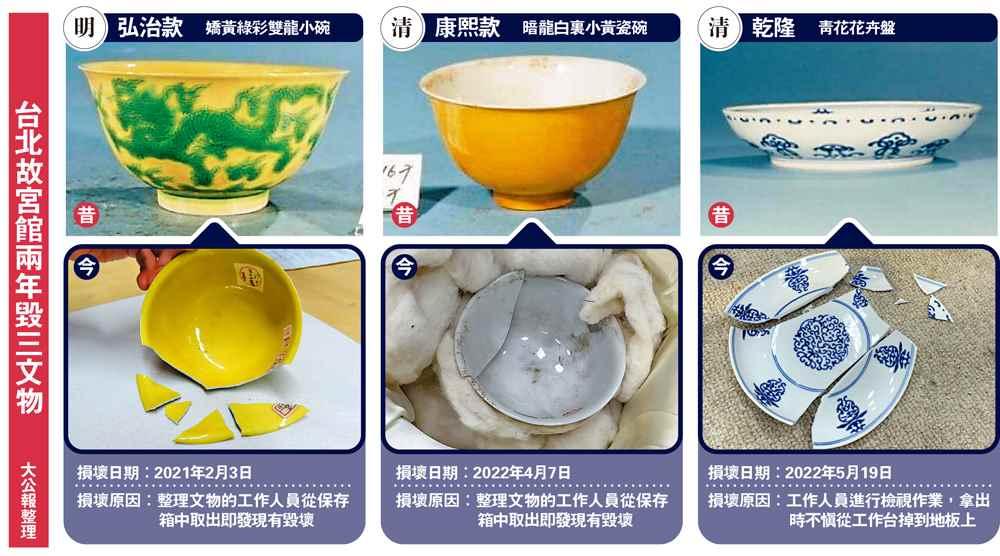 台北故宮館兩年毀三文物

大公報整理

明 弘治款 嬌黃綠彩雙龍小碗

昔

今

損壞日期：2021年2月3日

損壞原因：整理文物的工作人員從保存箱中取出即發現有毀壞

清 康熙款 暗龍白裏小黃瓷碗

昔

今

損壞日期：2022年4月7日

損壞原因：整理文物的工作人員從保存箱中取出即發現有毀壞

清 乾隆 青花花卉盤

昔

今

損壞日期：2022年5月19日

損壞原因：工作人員進行檢視作業，拿出時不慎從工作台掉到地板上